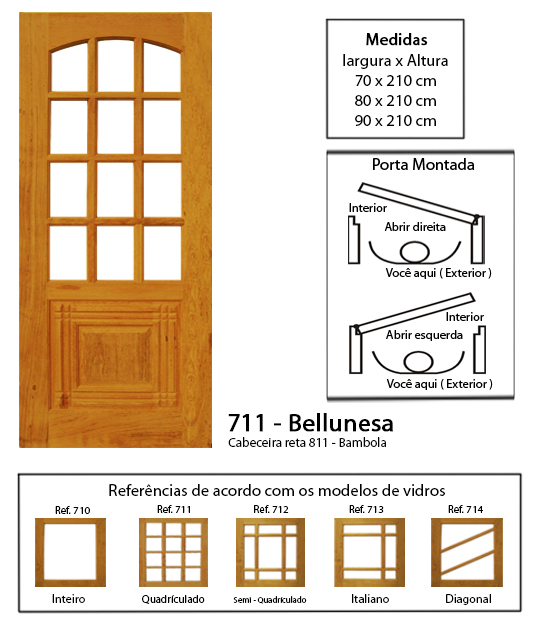 Medidas
largura x Altura
70 x 210 cm
80 x 210 cm
90 x 210 cm

Porta Montada

Interior
Abrir direita
Você aqui ( Exterior )

Interior
Abrir esquerda
Você aqui ( Exterior )

711 - Bellunesa
Cabeceira reta 811 - Bambola

Referências de acordo com os modelos de vidros

Ref. 710
Inteiro

Ref. 711
Quadrículado

Ref. 712
Semi - Quadrículado

Ref. 713
Italiano

Ref. 714
Diagonal